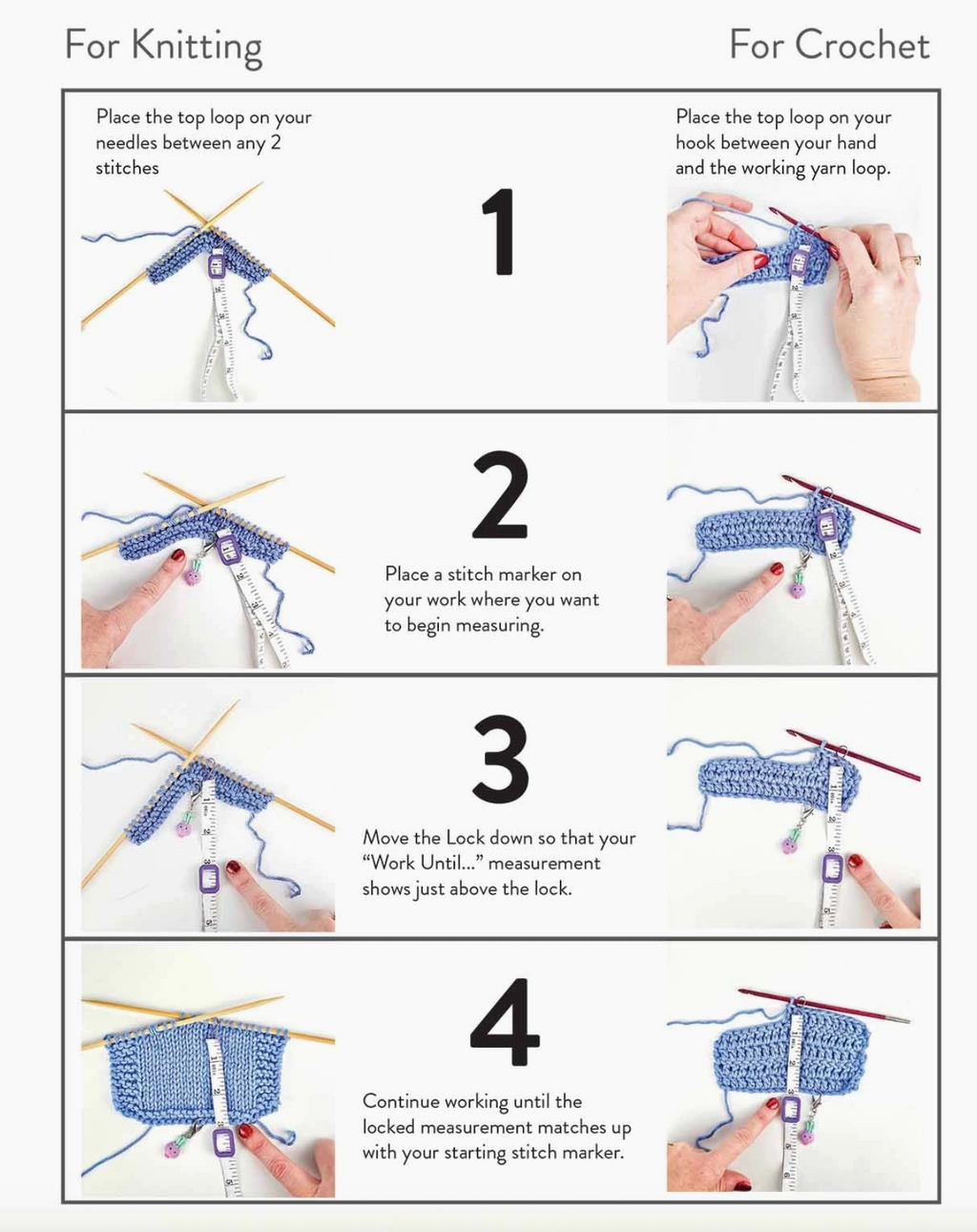 For Knitting

For Crochet

Place the top loop on your needles between any 2 stitches

1

Place the top loop on your hook between your hand and the working yarn loop.

2

Place a stitch marker on your work where you want to begin measuring.

3

Move the Lock down so that your "Work Until..." measurement shows just above the lock.

4

Continue working until the locked measurement matches up with your starting stitch marker.